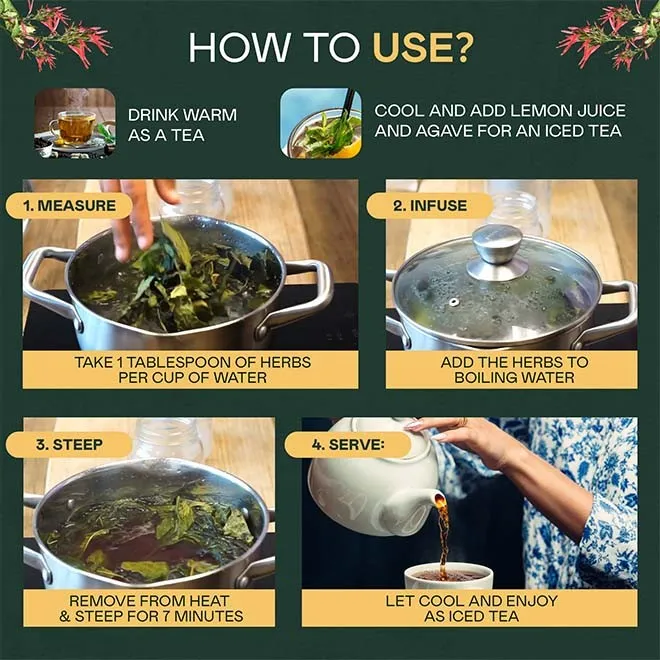 HOW TO USE?

DRINK WARM AS A TEA

COOL AND ADD LEMON JUICE AND AGAVE FOR AN ICED TEA

1. MEASURE

TAKE 1 TABLESPOON OF HERBS PER CUP OF WATER

2. INFUSE

ADD THE HERBS TO BOILING WATER

3. STEEP

REMOVE FROM HEAT & STEEP FOR 7 MINUTES

4. SERVE:

LET COOL AND ENJOY AS ICED TEA